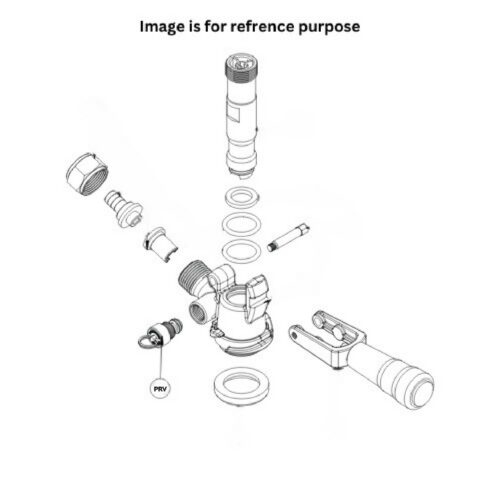 Image is for refrence purpose

PRV